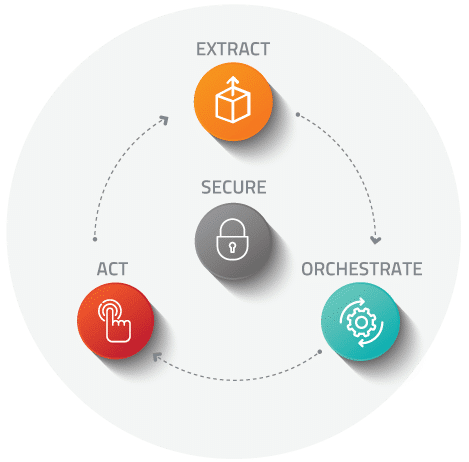 EXTRACT

SECURE

ACT

ORCHESTRATE